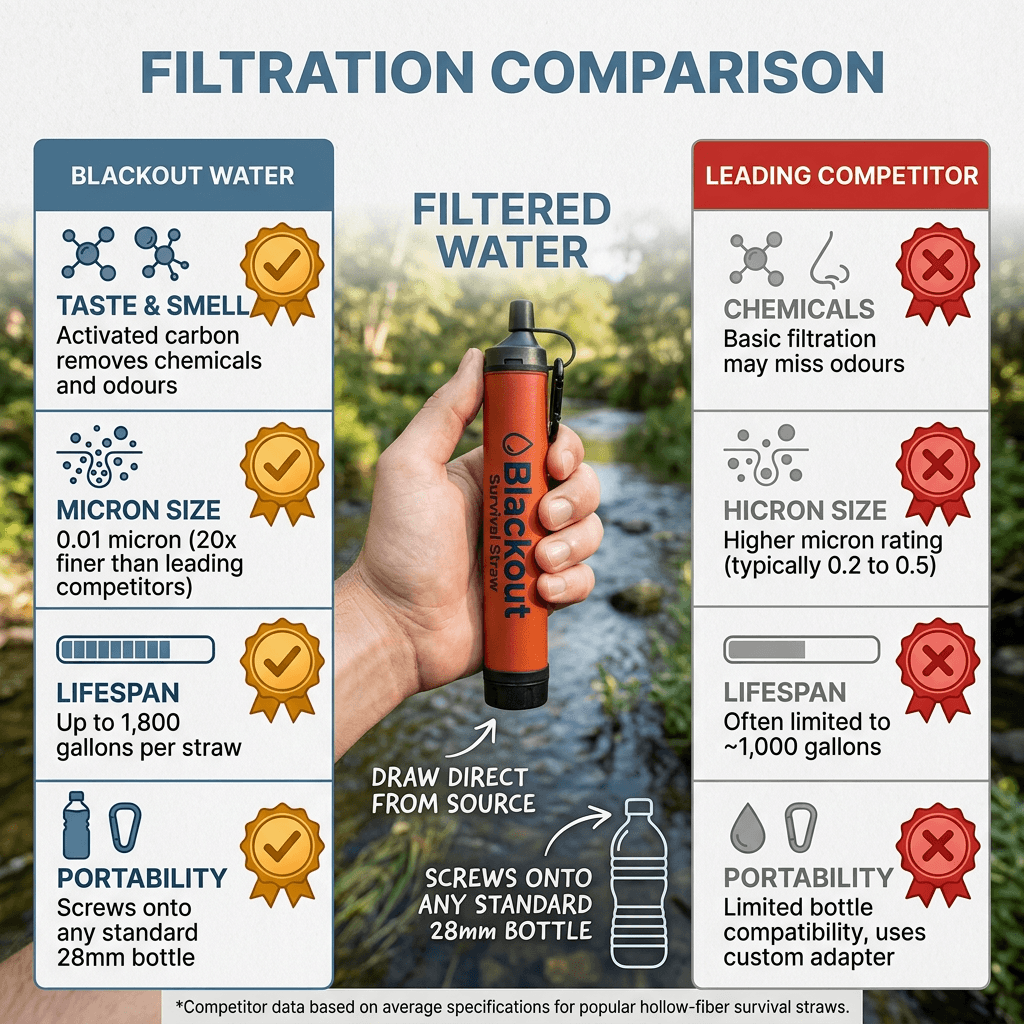 FILTRATION COMPARISON

BLACKOUT WATER

TASTE & SMELL
Activated carbon removes chemicals and odours

MICRON SIZE
0.01 micron (20x finer than leading competitors)

LIFESPAN
Up to 1,800 gallons per straw

PORTABILITY
Screws onto any standard 28mm bottle

FILTERED WATER

Blackout
Survival Straw

DRAW DIRECT FROM SOURCE

SCREWS ONTO ANY STANDARD 28mm BOTTLE

LEADING COMPETITOR

CHEMICALS
Basic filtration may miss odours

HICRON SIZE
Higher micron rating (typically 0.2 to 0.5)

LIFESPAN
Often limited to ~1,000 gallons

PORTABILITY
Limited bottle compatibility, uses custom adapter

*Competitor data based on average specifications for popular hollow-fiber survival straws.